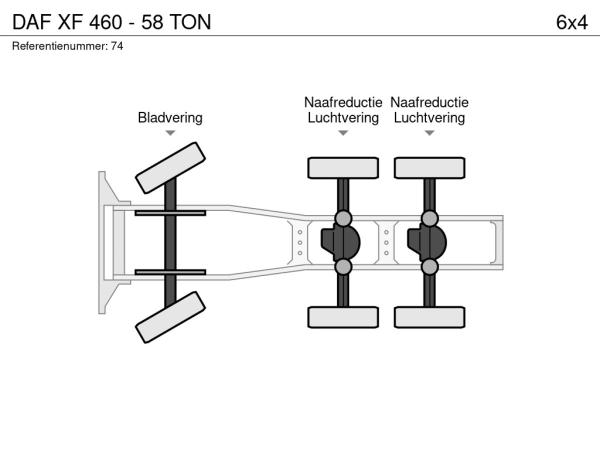 DAF XF 460 - 58 TON

6x4

Referentienummer: 74

Bladvering

Naafreductie
Luchtvering

Naafreductie
Luchtvering