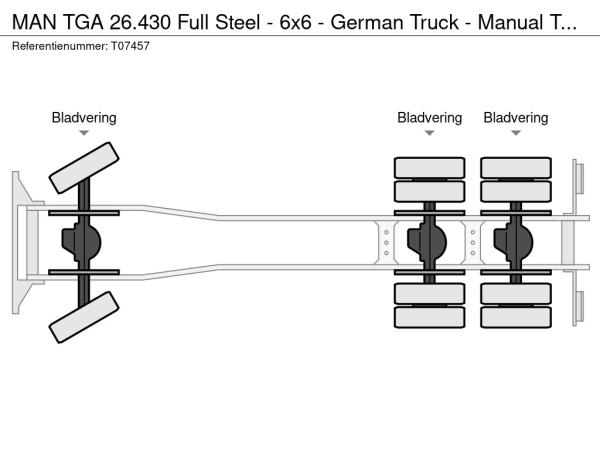 MAN TGA 26.430 Full Steel - 6x6 - German Truck - Manual T...
Referentienummer: T07457

Bladvering

Bladvering

Bladvering