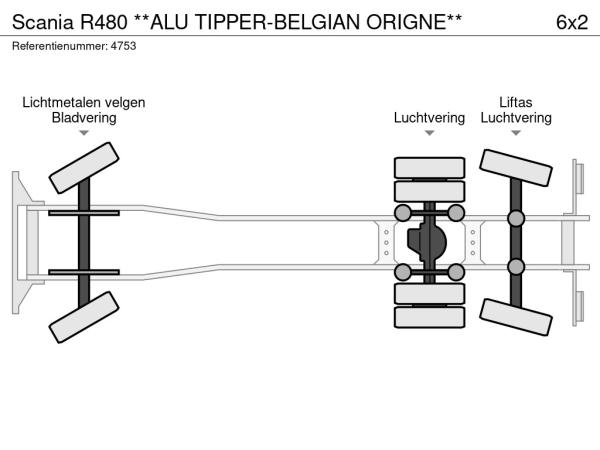 Scania R480 **ALU TIPPER-BELGIAN ORIGNE** 6x2
Referentienummer: 4753

Lichtmetalen velgen
Bladvering

Luchtvering

Liftas
Luchtvering