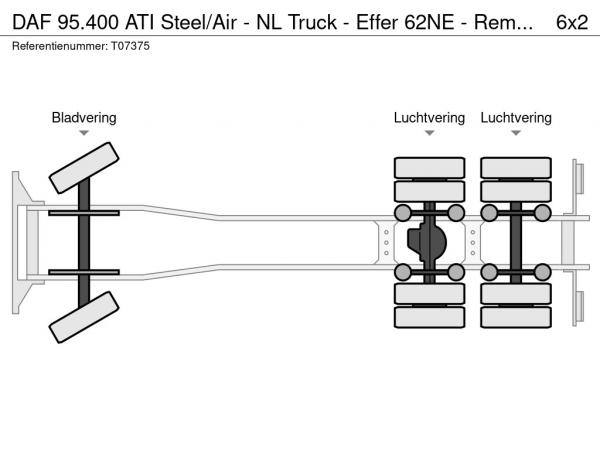 DAF 95.400 ATI Steel/Air - NL Truck - Effer 62NE - Rem... 6x2
Referentienummer: T07375

Bladvering

Luchtvering

Luchtvering