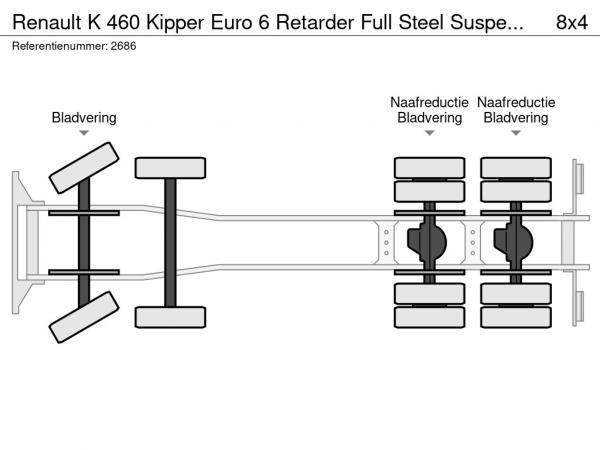 Renault K 460 Kipper Euro 6 Retarder Full Steel Suspe... 8x4
Referentienummer: 2686

Bladvering

Naafreductie
Bladvering

Naafreductie
Bladvering