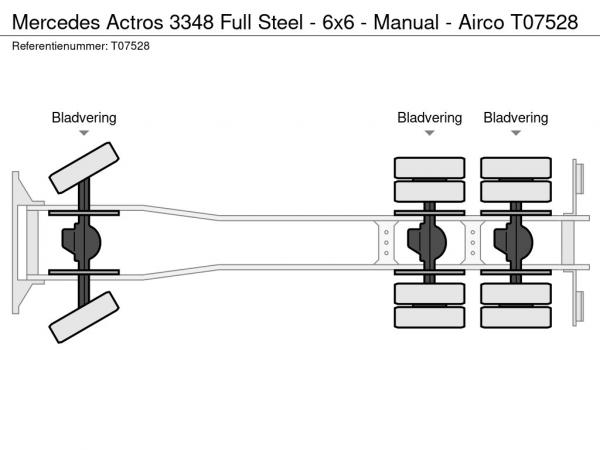 Mercedes Actros 3348 Full Steel - 6x6 - Manual - Airco T07528
Referentienummer: T07528

Bladvering

Bladvering

Bladvering