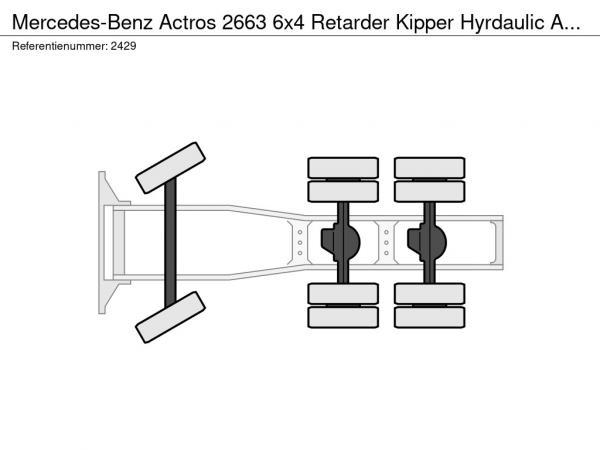 Mercedes-Benz Actros 2663 6x4 Retarder Kipper Hyrdaulic A...
Referentienummer: 2429