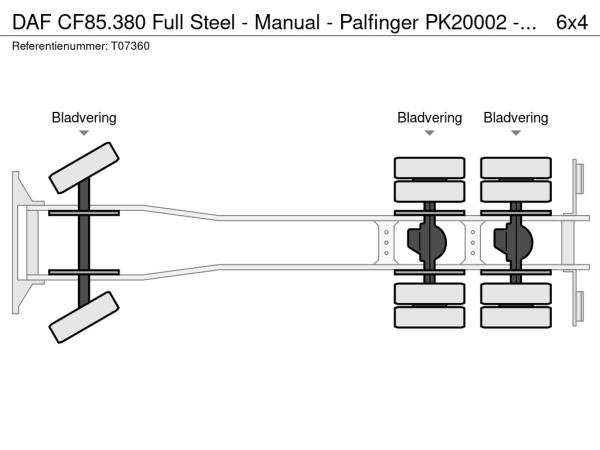 DAF CF85.380 Full Steel - Manual - Palfinger PK20002 -... 6x4
Referentienummer: T07360

Bladvering

Bladvering

Bladvering