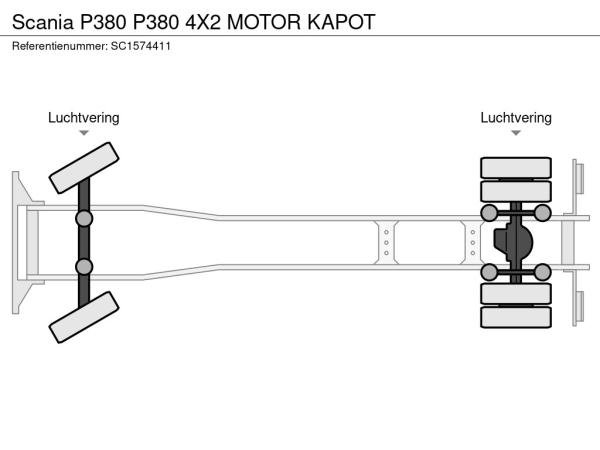 Scania P380 P380 4X2 MOTOR KAPOT
Referentienummer: SC1574411

Luchtvering

Luchtvering