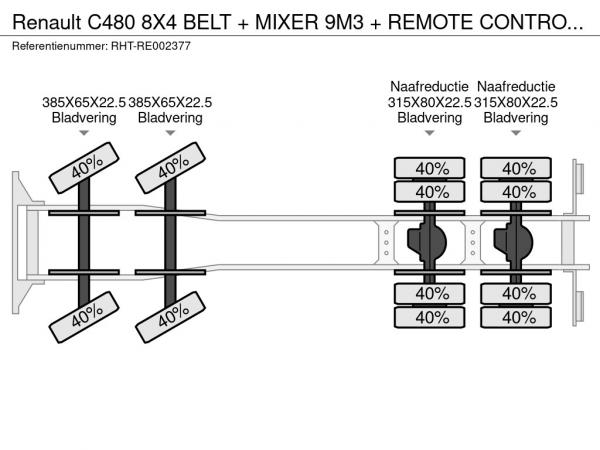 Renault C480 8X4 BELT + MIXER 9M3 + REMOTE CONTRO...
Referentienummer: RHT-RE002377

385X65X22.5
Bladvering

385X65X22.5
Bladvering

Naafreductie
315X80X22.5
Bladvering

Naafreductie
315X80X22.5
Bladvering

40%
40%
40%
40%
40%
40%

40%
40%
40%
40%
40%
40%