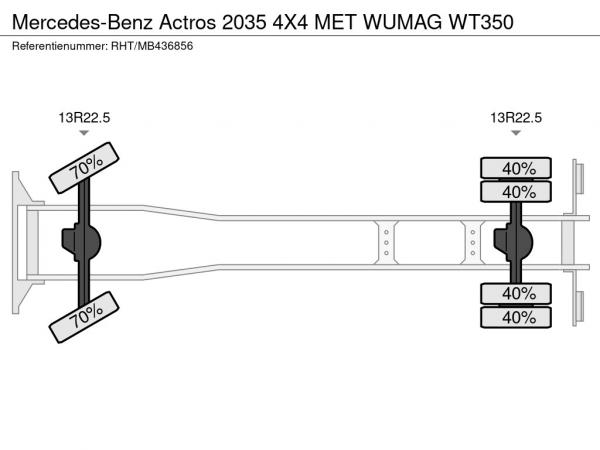 Mercedes-Benz Actros 2035 4X4 MET WUMAG WT350

Referentienummer: RHT/MB436856

13R22.5

13R22.5

70%

40%

40%

70%

40%

40%