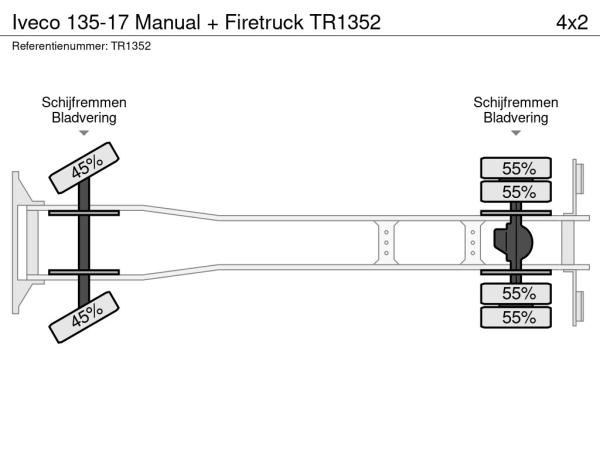 Iveco 135-17 Manual + Firetruck TR1352

4x2

Referentienummer: TR1352

Schijfremmen
Bladvering

Schijfremmen
Bladvering

45%

45%

55%

55%

55%

55%