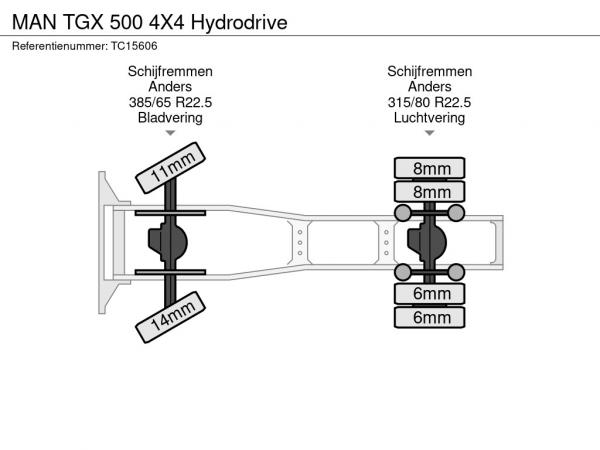 MAN TGX 500 4X4 Hydrodrive

Referentienummer: TC15606

Schijfremmen
Anders
385/65 R22.5
Bladvering

Schijfremmen
Anders
315/80 R22.5
Luchtvering

11mm

14mm

8mm

8mm

6mm

6mm