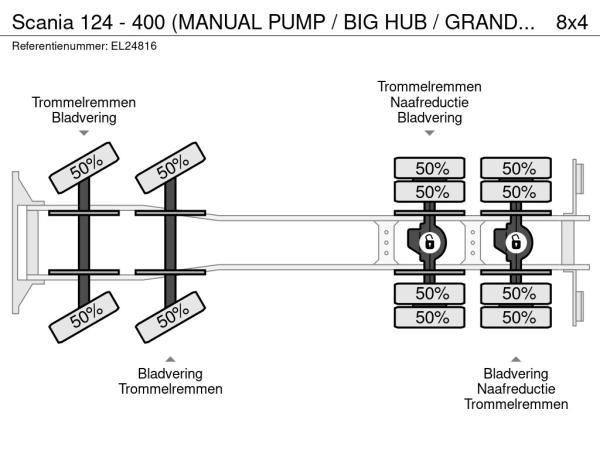 Scania 124 - 400 (MANUAL PUMP / BIG HUB / GRAND... 8x4
Referentienummer: EL24816

Trommelremmen
Bladvering

Trommelremmen
Naafreductie
Bladvering

50%
50%
50%
50%
50%
50%

50%
50%
50%
50%
50%
50%

Bladvering
Trommelremmen

Bladvering
Naafreductie
Trommelremmen