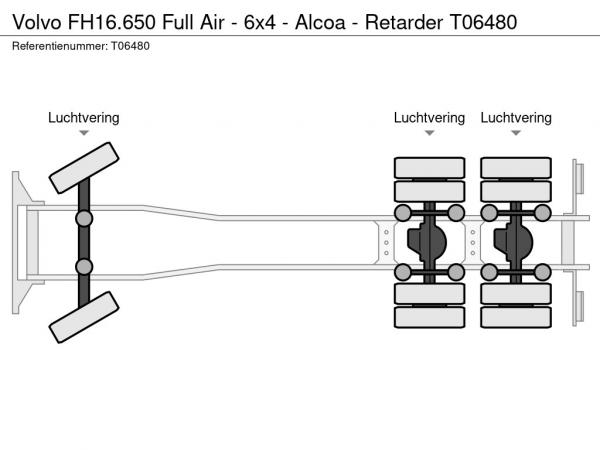 Volvo FH16.650 Full Air - 6x4 - Alcoa - Retarder T06480
Referentienummer: T06480

Luchtvering

Luchtvering

Luchtvering