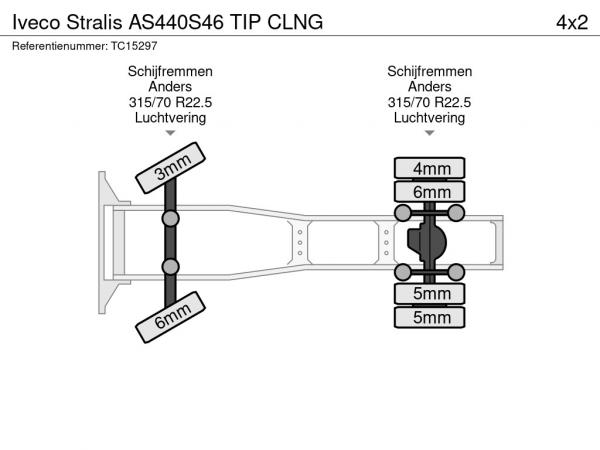 Iveco Stralis AS440S46 TIP CLNG

4x2

Referentienummer: TC15297

Schijfremmen
Anders
315/70 R22.5
Luchtvering

Schijfremmen
Anders
315/70 R22.5
Luchtvering

3mm

6mm

4mm

6mm

5mm

5mm