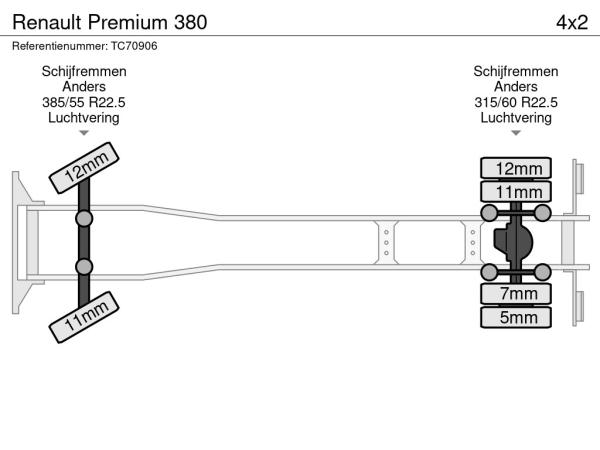 Renault Premium 380

4x2

Referentienummer: TC70906

Schijfremmen
Anders
385/55 R22.5
Luchtvering

Schijfremmen
Anders
315/60 R22.5
Luchtvering

12mm

11mm

12mm

11mm

7mm

5mm