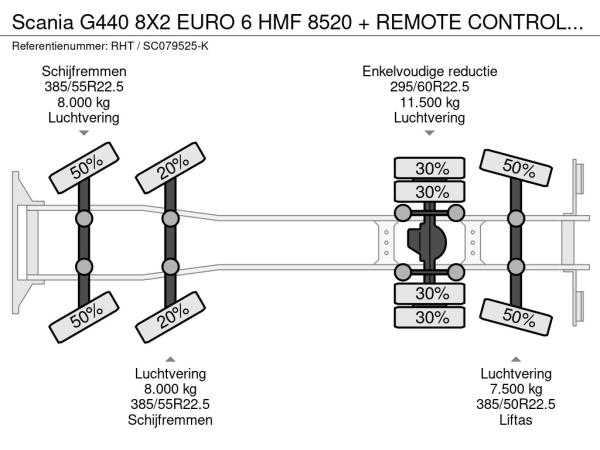 Scania G440 8X2 EURO 6 HMF 8520 + REMOTE CONTROL...

Referentienummer: RHT / SC079525-K

Schijfremmen
385/55R22.5
8.000 kg
Luchtvering

Enkelvoudige reductie
295/60R22.5
11.500 kg
Luchtvering

50%
20%
30%
30%
50%

50%
20%
30%
30%
50%

Luchtvering
8.000 kg
385/55R22.5
Schijfremmen

Luchtvering
7.500 kg
385/50R22.5
Liftas