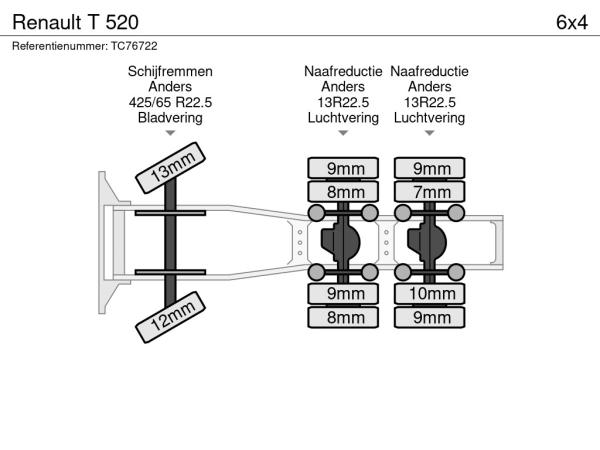 Renault T 520

6x4

Referentienummer: TC76722

Schijfremmen
Anders
425/65 R22.5
Bladvering

Naafreductie
Anders
13R22.5
Luchtvering

Naafreductie
Anders
13R22.5
Luchtvering

13mm

12mm

9mm
8mm
9mm
8mm

9mm
7mm
10mm
9mm