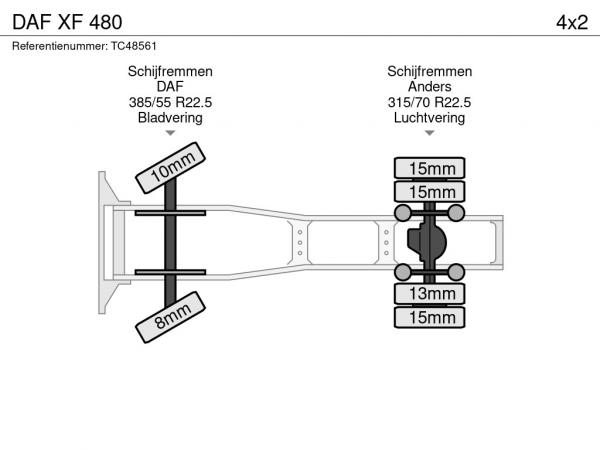 DAF XF 480

4x2

Referentienummer: TC48561

Schijfremmen
DAF
385/55 R22.5
Bladvering

Schijfremmen
Anders
315/70 R22.5
Luchtvering

10mm

8mm

15mm

15mm

13mm

15mm