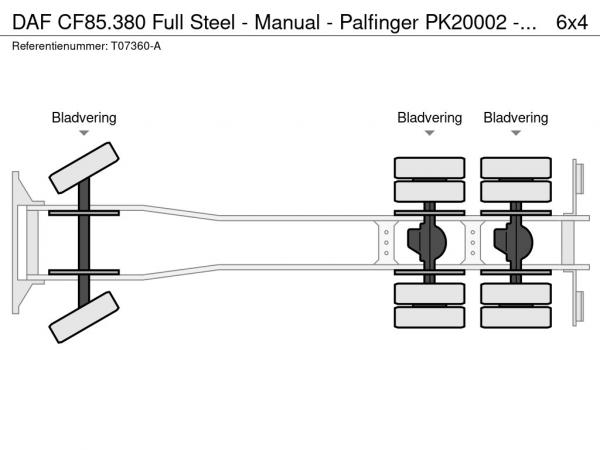 DAF CF85.380 Full Steel - Manual - Palfinger PK20002 -... 6x4
Referentienummer: T07360-A

Bladvering

Bladvering

Bladvering