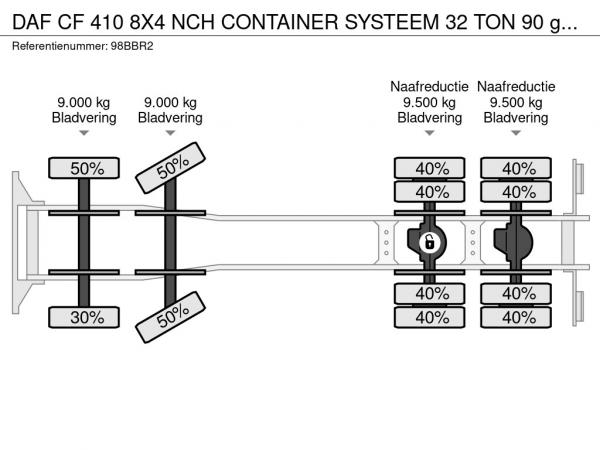 DAF CF 410 8X4 NCH CONTAINER SYSTEEM 32 TON 90 g...
Referentienummer: 98BBR2

9.000 kg
Bladvering

9.000 kg
Bladvering

Naafreductie
9.500 kg
Bladvering

Naafreductie
9.500 kg
Bladvering

50%
50%
40%
40%
40%
40%

30%
50%
40%
40%
40%
40%