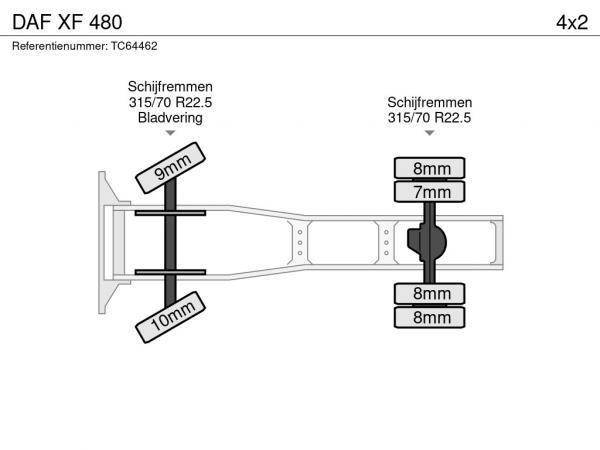 DAF XF 480

4x2

Referentienummer: TC64462

Schijfremmen
315/70 R22.5
Bladvering

Schijfremmen
315/70 R22.5

9mm

10mm

8mm

7mm

8mm

8mm