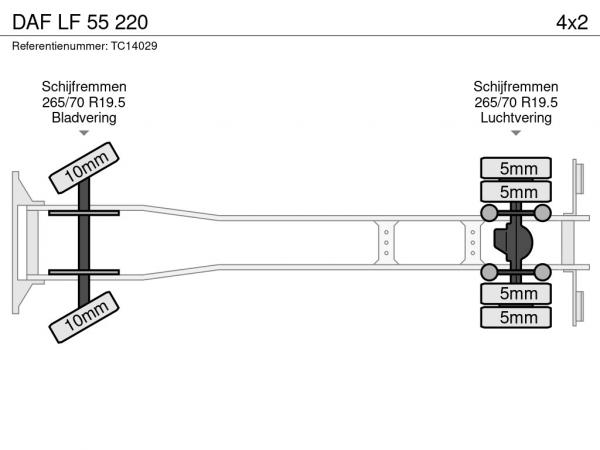 DAF LF 55 220

4x2

Referentienummer: TC14029

Schijfremmen
265/70 R19.5
Bladvering

Schijfremmen
265/70 R19.5
Luchtvering

10mm

10mm

5mm

5mm

5mm

5mm