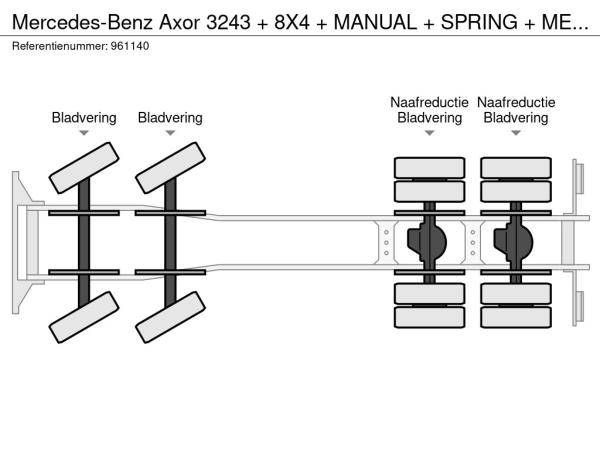 Mercedes-Benz Axor 3243 + 8X4 + MANUAL + SPRING + ME...
Referentienummer: 961140

Bladvering
Bladvering
Naafreductie
Bladvering
Naafreductie
Bladvering