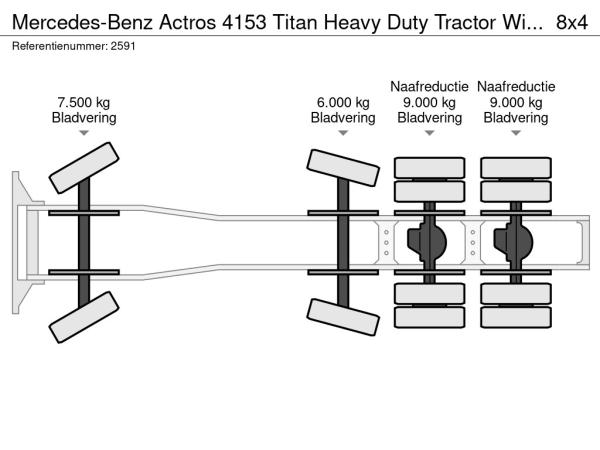 Mercedes-Benz Actros 4153 Titan Heavy Duty Tractor Wi... 8x4

Referentienummer: 2591

7.500 kg
Bladvering

6.000 kg
Bladvering

Naafreductie
9.000 kg
Bladvering

Naafreductie
9.000 kg
Bladvering