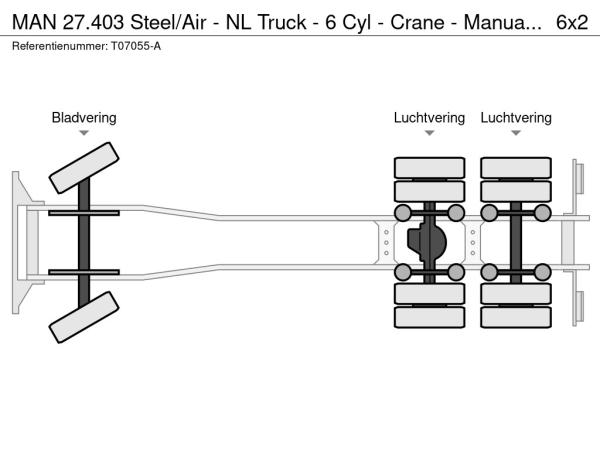 MAN 27.403 Steel/Air - NL Truck - 6 Cyl - Crane - Manua... 6x2
Referentienummer: T07055-A

Bladvering

Luchtvering

Luchtvering