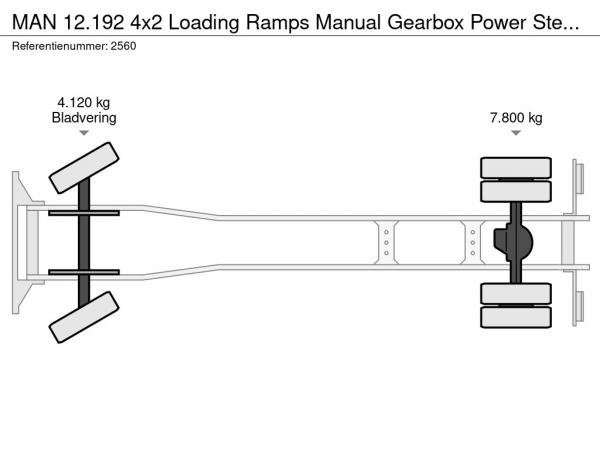 MAN 12.192 4x2 Loading Ramps Manual Gearbox Power Ste...
Referentienummer: 2560

4.120 kg
Bladvering

7.800 kg