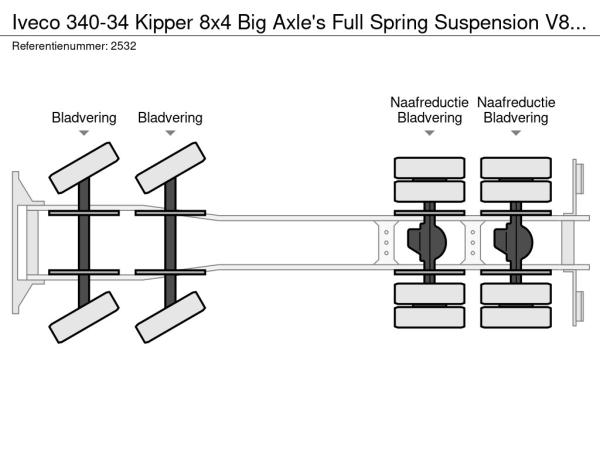 Iveco 340-34 Kipper 8x4 Big Axle's Full Spring Suspension V8...
Referentienummer: 2532

Bladvering
Bladvering
Naafreductie Bladvering
Naafreductie Bladvering