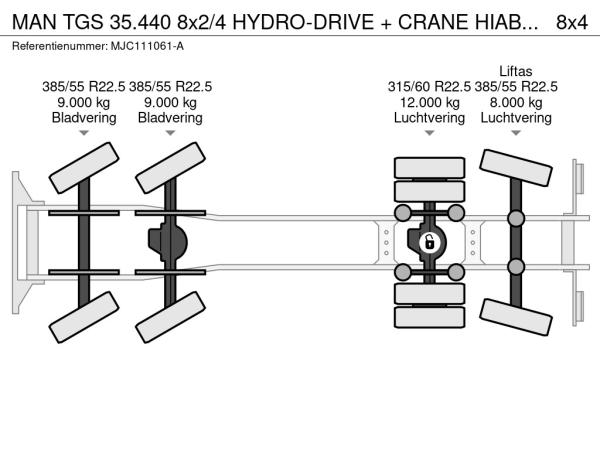 MAN TGS 35.440 8x2/4 HYDRO-DRIVE + CRANE HIAB... 8x4

Referentienummer: MJC111061-A

385/55 R22.5
9.000 kg
Bladvering

385/55 R22.5
9.000 kg
Bladvering

315/60 R22.5
12.000 kg
Luchtvering

Liftas
385/55 R22.5
8.000 kg
Luchtvering