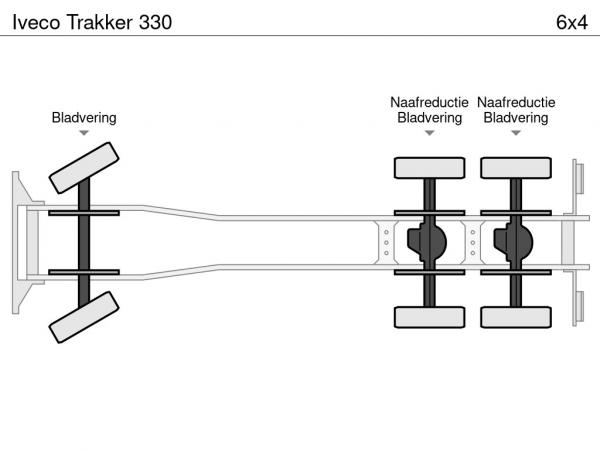 Iveco Trakker 330

6x4

Bladvering

Naafreductie
Bladvering

Naafreductie
Bladvering