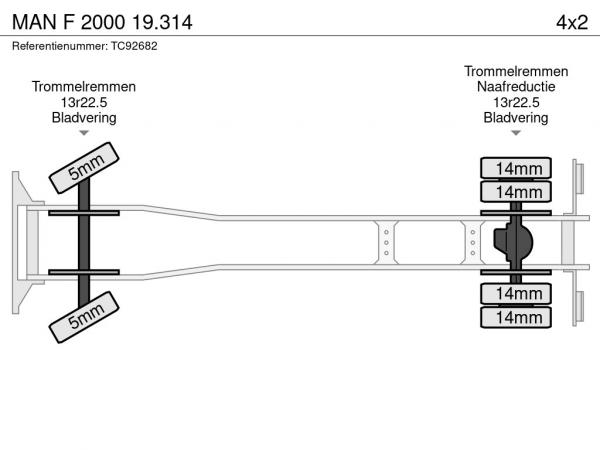 MAN F 2000 19.314

4x2

Referentienummer: TC92682

Trommelremmen
13r22.5
Bladvering

Trommelremmen
Naafreductie
13r22.5
Bladvering

5mm

5mm

14mm

14mm

14mm

14mm