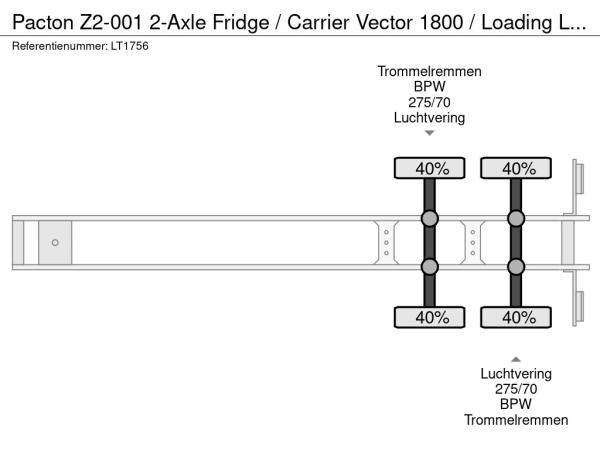 Pacton Z2-001 2-Axle Fridge / Carrier Vector 1800 / Loading L...

Referentienummer: LT1756

Trommelremmen
BPW
275/70
Luchtvering

40%

40%

40%

40%

Luchtvering
275/70
BPW
Trommelremmen