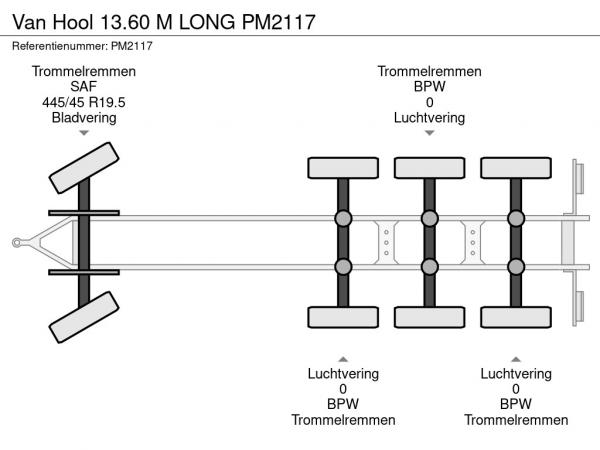 Van Hool 13.60 M LONG PM2117

Referentienummer: PM2117

Trommelremmen
SAF
445/45 R19.5
Bladvering

Trommelremmen
BPW
0
Luchtvering

Luchtvering
0
BPW
Trommelremmen

Luchtvering
0
BPW
Trommelremmen