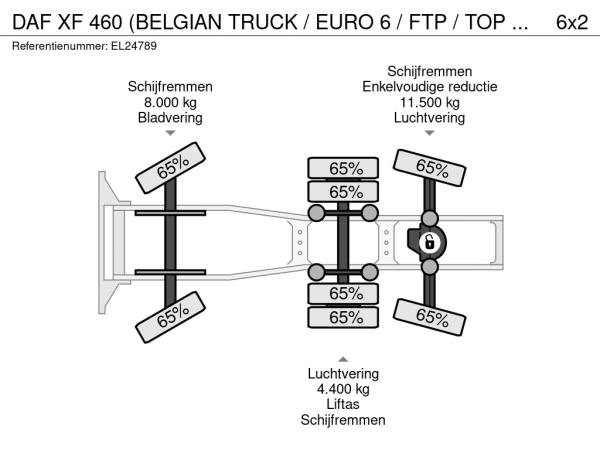 DAF XF 460 (BELGIAN TRUCK / EURO 6 / FTP / TOP ... 6x2
Referentienummer: EL24789

Schijfremmen
8.000 kg
Bladvering

Schijfremmen
Enkelvoudige reductie
11.500 kg
Luchtvering

65%
65%
65%
65%

65%
65%
65%
65%

Luchtvering
4.400 kg
Liftas
Schijfremmen