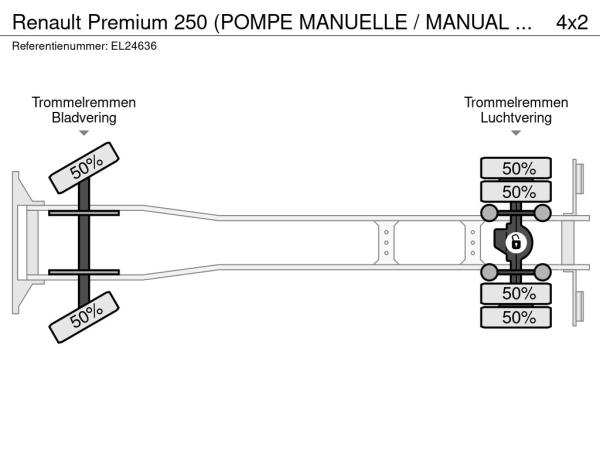 Renault Premium 250 (POMPE MANUELLE / MANUAL ... 4x2
Referentienummer: EL24636

Trommelremmen
Bladvering

Trommelremmen
Luchtvering

50%
50%

50%
50%
50%
50%