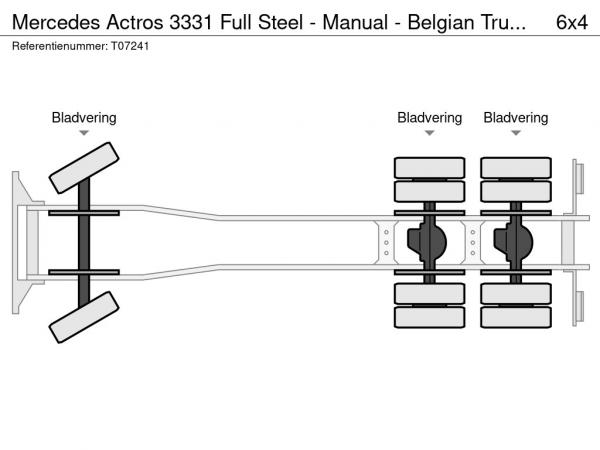 Mercedes Actros 3331 Full Steel - Manual - Belgian Tru... 6x4
Referentienummer: T07241

Bladvering

Bladvering

Bladvering