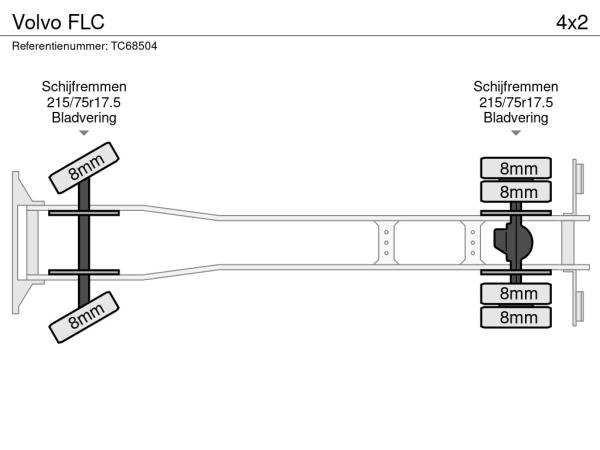 Volvo FLC

4x2

Referentienummer: TC68504

Schijfremmen
215/75r17.5
Bladvering

Schijfremmen
215/75r17.5
Bladvering

8mm

8mm

8mm

8mm

8mm

8mm