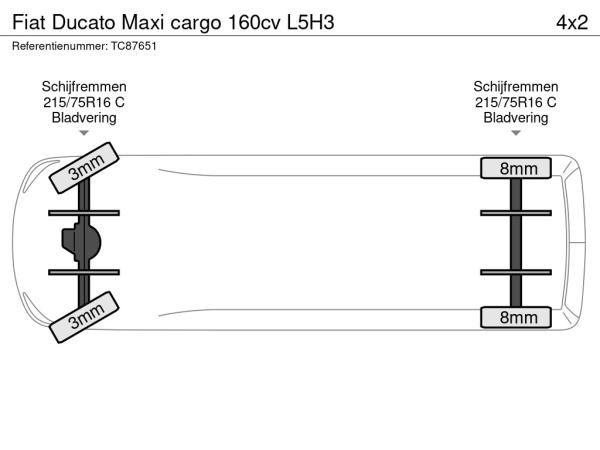 Fiat Ducato Maxi cargo 160cv L5H3

4x2

Referentienummer: TC87651

Schijfremmen
215/75R16 C
Bladvering

Schijfremmen
215/75R16 C
Bladvering

3mm

8mm

3mm

8mm