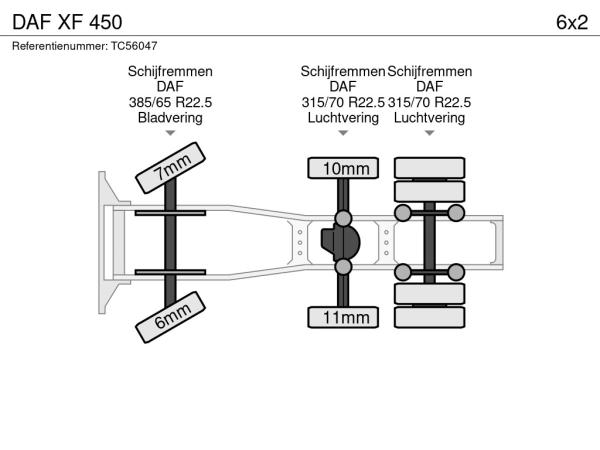 DAF XF 450

6x2

Referentienummer: TC56047

Schijfremmen
DAF
385/65 R22.5
Bladvering

Schijfremmen
DAF
315/70 R22.5
Luchtvering

Schijfremmen
DAF
315/70 R22.5
Luchtvering

7mm

6mm

10mm

11mm