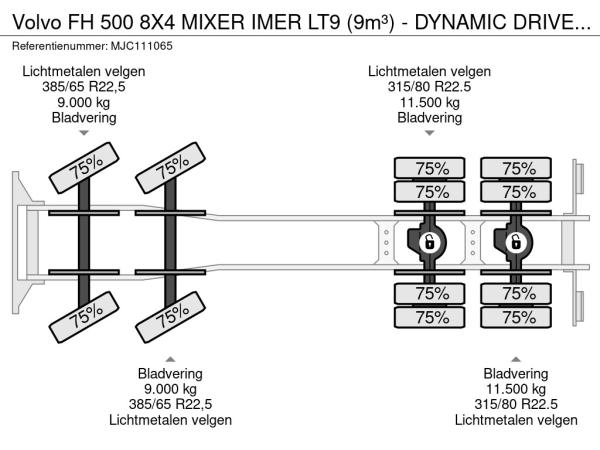 Volvo FH 500 8X4 MIXER IMER LT9 (9m³) - DYNAMIC DRIVE...
Referentienummer: MJC111065

Lichtmetalen velgen
385/65 R22,5
9.000 kg
Bladvering

Lichtmetalen velgen
315/80 R22.5
11.500 kg
Bladvering

75%
75%
75%
75%
75%
75%
75%
75%
75%
75%
75%
75%

Bladvering
9.000 kg
385/65 R22,5
Lichtmetalen velgen

Bladvering
11.500 kg
315/80 R22.5
Lichtmetalen velgen