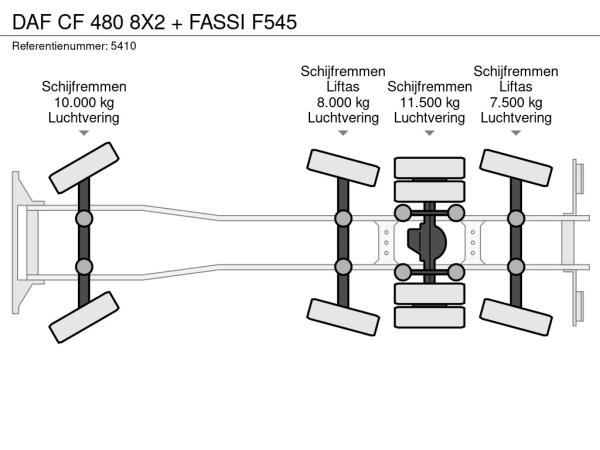 DAF CF 480 8X2 + FASSI F545

Referentienummer: 5410

Schijfremmen
10.000 kg
Luchtvering

Schijfremmen
Liftas
8.000 kg
Luchtvering

Schijfremmen
11.500 kg
Luchtvering

Schijfremmen
Liftas
7.500 kg
Luchtvering