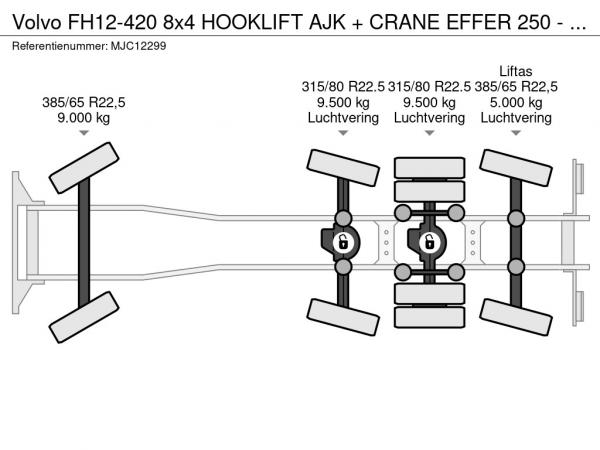 Volvo FH12-420 8x4 HOOKLIFT AJK + CRANE EFFER 250 - ...

Referentienummer: MJC12299

385/65 R22,5
9.000 kg

315/80 R22.5
9.500 kg
Luchtvering

315/80 R22.5
9.500 kg
Luchtvering

Liftas
385/65 R22,5
5.000 kg
Luchtvering