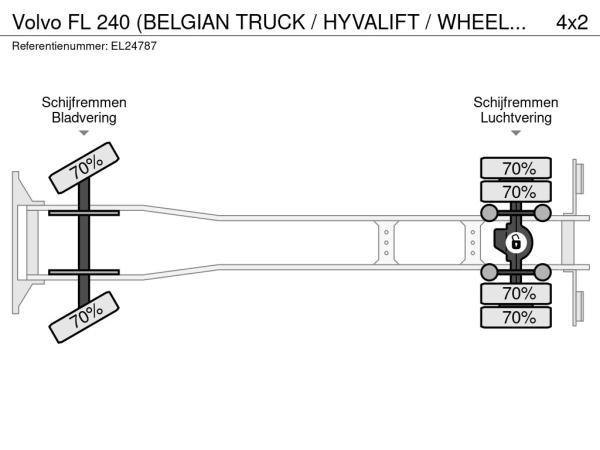 Volvo FL 240 (BELGIAN TRUCK / HYVALIFT / WHEEL... 4x2
Referentienummer: EL24787

Schijfremmen
Bladvering

Schijfremmen
Luchtvering

70%

70%

70%

70%

70%

70%