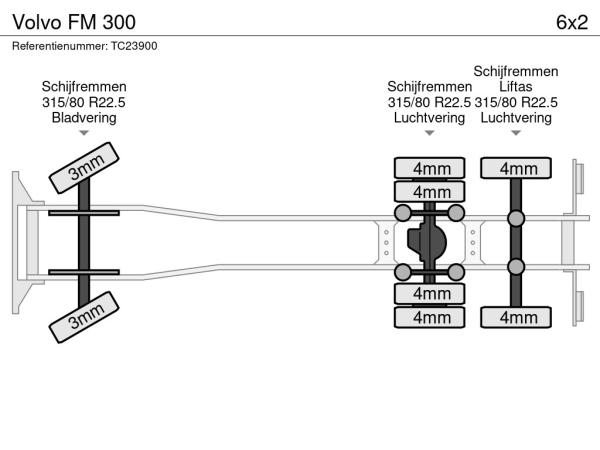 Volvo FM 300

6x2

Referentienummer: TC23900

Schijfremmen
315/80 R22.5
Bladvering

Schijfremmen
315/80 R22.5
Luchtvering

Schijfremmen
Liftas
315/80 R22.5
Luchtvering

3mm

3mm

4mm

4mm

4mm

4mm

4mm

4mm