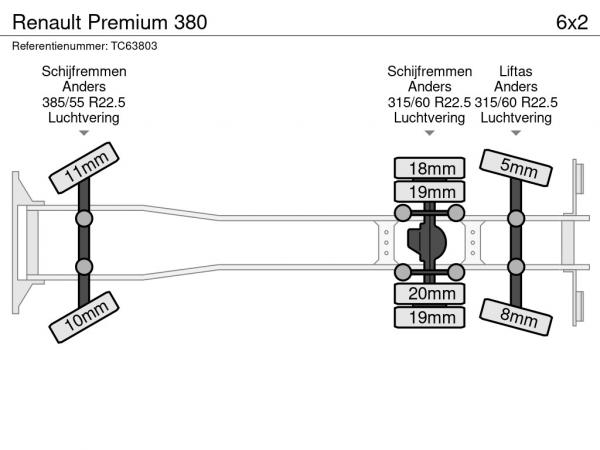 Renault Premium 380

6x2

Referentienummer: TC63803

Schijfremmen
Anders
385/55 R22.5
Luchtvering

Schijfremmen
Anders
315/60 R22.5
Luchtvering

Liftas
Anders
315/60 R22.5
Luchtvering

11mm

10mm

18mm

19mm

20mm

19mm

5mm

8mm