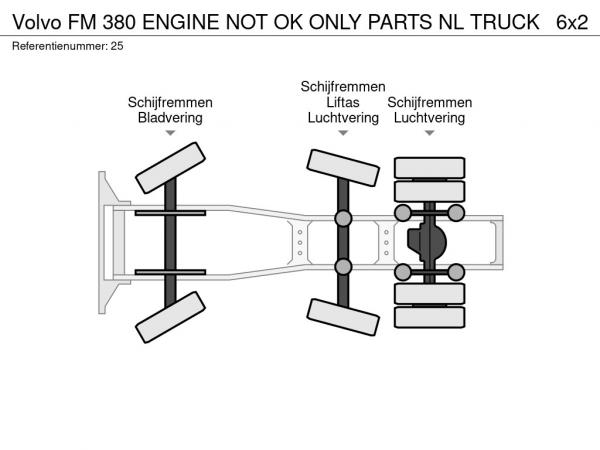 Volvo FM 380 ENGINE NOT OK ONLY PARTS NL TRUCK 6x2
Referentienummer: 25

Schijfremmen
Bladvering

Schijfremmen
Liftas
Luchtvering

Schijfremmen
Luchtvering