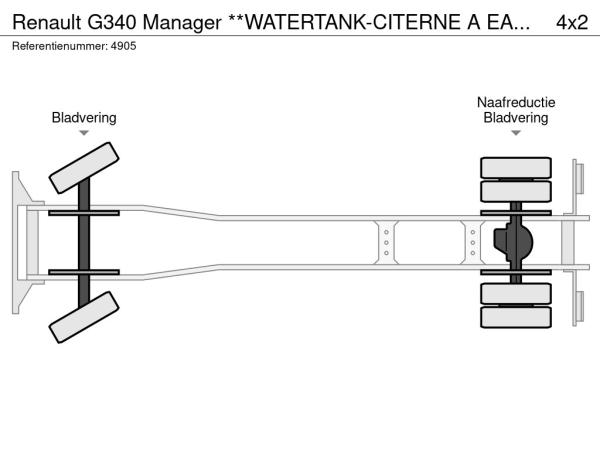 Renault G340 Manager **WATERTANK-CITERNE A EA... 4x2
Referentienummer: 4905

Bladvering

Naafreductie
Bladvering