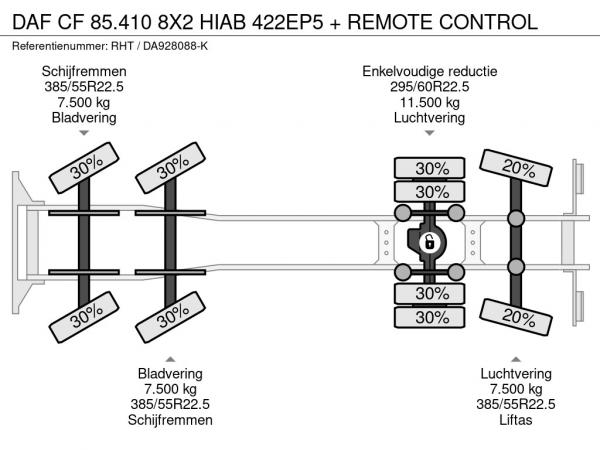 DAF CF 85.410 8X2 HIAB 422EP5 + REMOTE CONTROL

Referentienummer: RHT / DA928088-K

Schijfremmen
385/55R22.5
7.500 kg
Bladvering

Enkelvoudige reductie
295/60R22.5
11.500 kg
Luchtvering

30%
30%
30%
30%
20%
30%
30%
30%
30%
20%

Bladvering
7.500 kg
385/55R22.5
Schijfremmen

Luchtvering
7.500 kg
385/55R22.5
Liftas