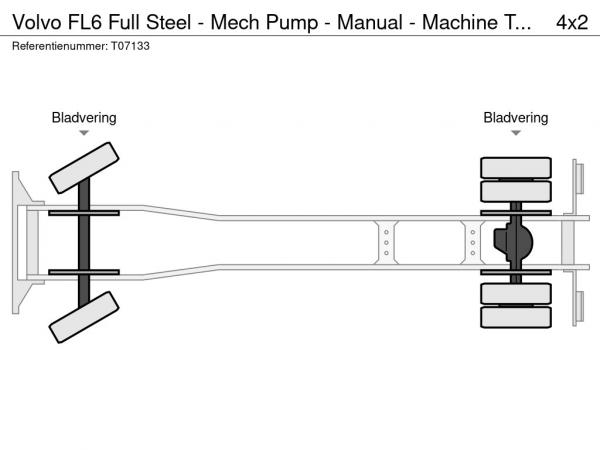 Volvo FL6 Full Steel - Mech Pump - Manual - Machine T... 4x2
Referentienummer: T07133

Bladvering

Bladvering